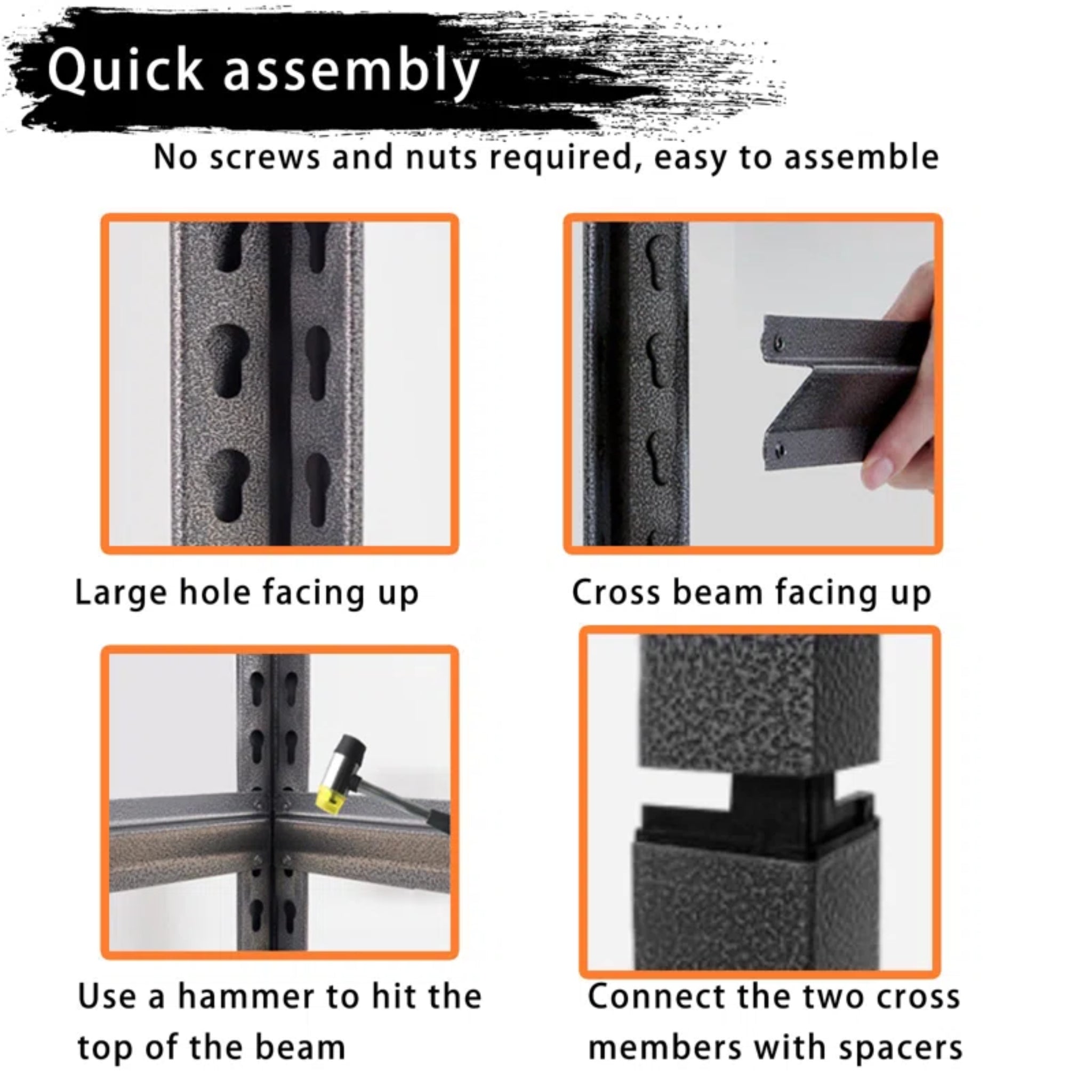 Quick assembly

No screws and nuts required, easy to assemble

Large hole facing up

Cross beam facing up

Use a hammer to hit the top of the beam

Connect the two cross members with spacers