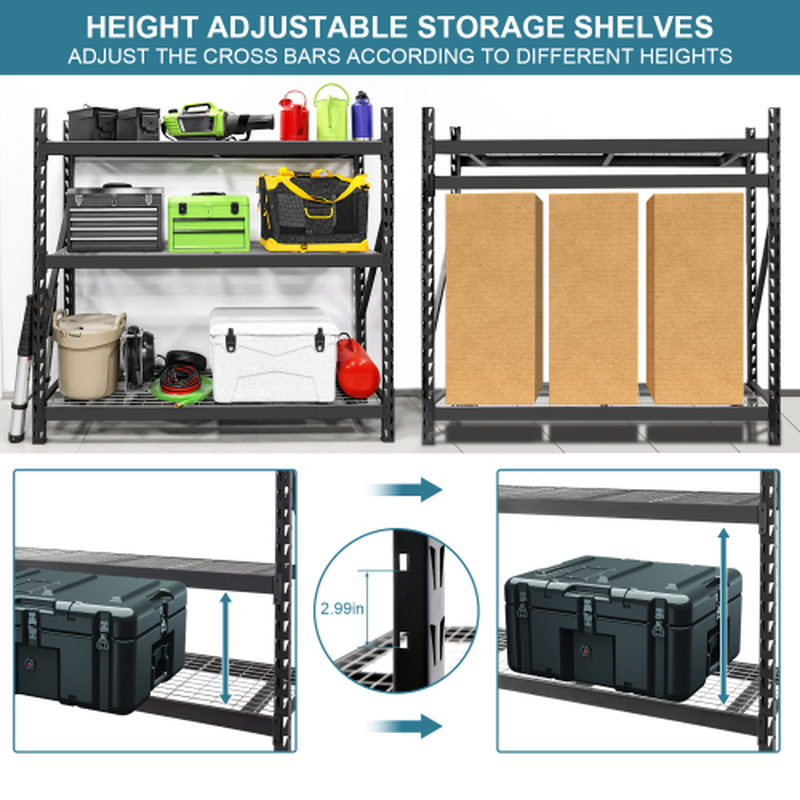 HEIGHT ADJUSTABLE STORAGE SHELVES
ADJUST THE CROSS BARS ACCORDING TO DIFFERENT HEIGHTS

2.99in