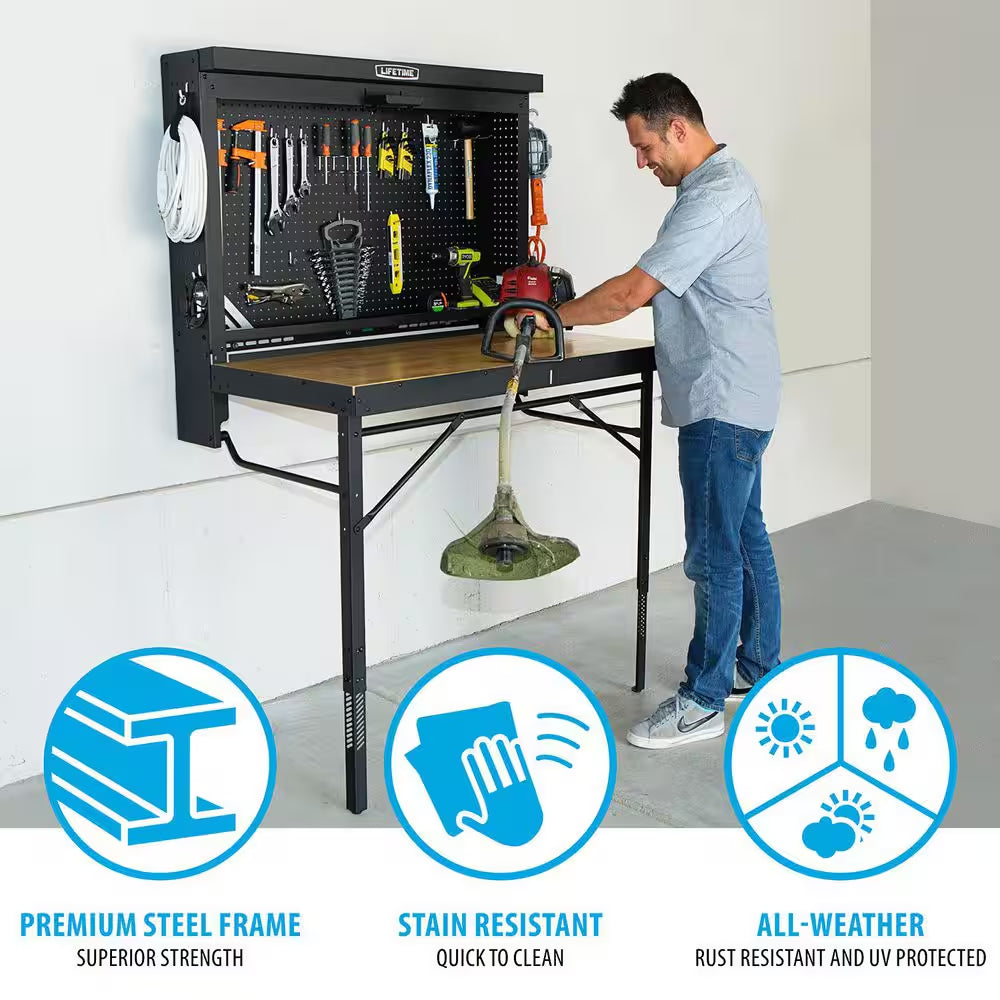 LIFETIME

PREMIUM STEEL FRAME
SUPERIOR STRENGTH

STAIN RESISTANT
QUICK TO CLEAN

ALL-WEATHER
RUST RESISTANT AND UV PROTECTED